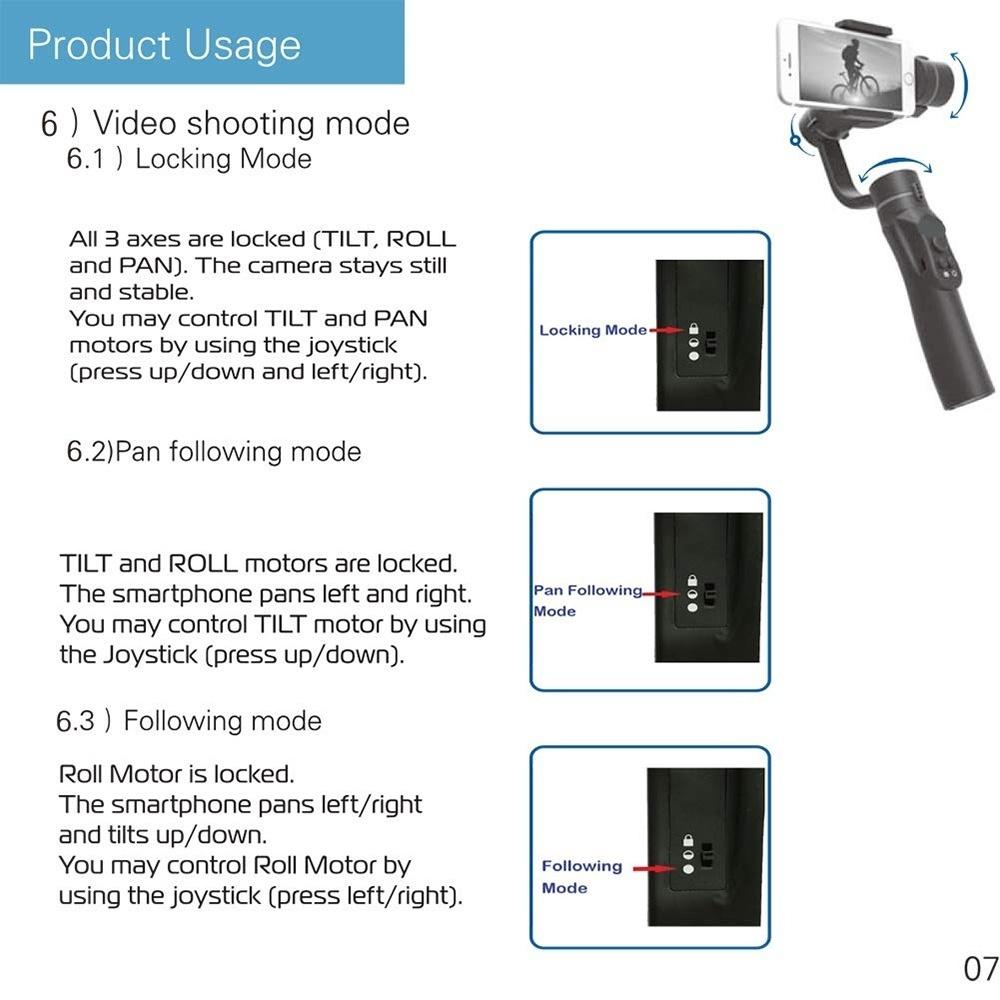 Product Usage

6 ) Video shooting mode
6.1 ) Locking Mode

All 3 axes are locked (TILT, ROLL and PAN). The camera stays still and stable.
You may control TILT and PAN motors by using the joystick (press up/down and left/right).

Locking Mode

6.2)Pan following mode

TILT and ROLL motors are locked.
The smartphone pans left and right.
You may control TILT motor by using the Joystick (press up/down).

Pan Following Mode

6.3 ) Following mode

Roll Motor is locked.
The smartphone pans left/right and tilts up/down.
You may control Roll Motor by using the joystick (press left/right).

Following Mode

07