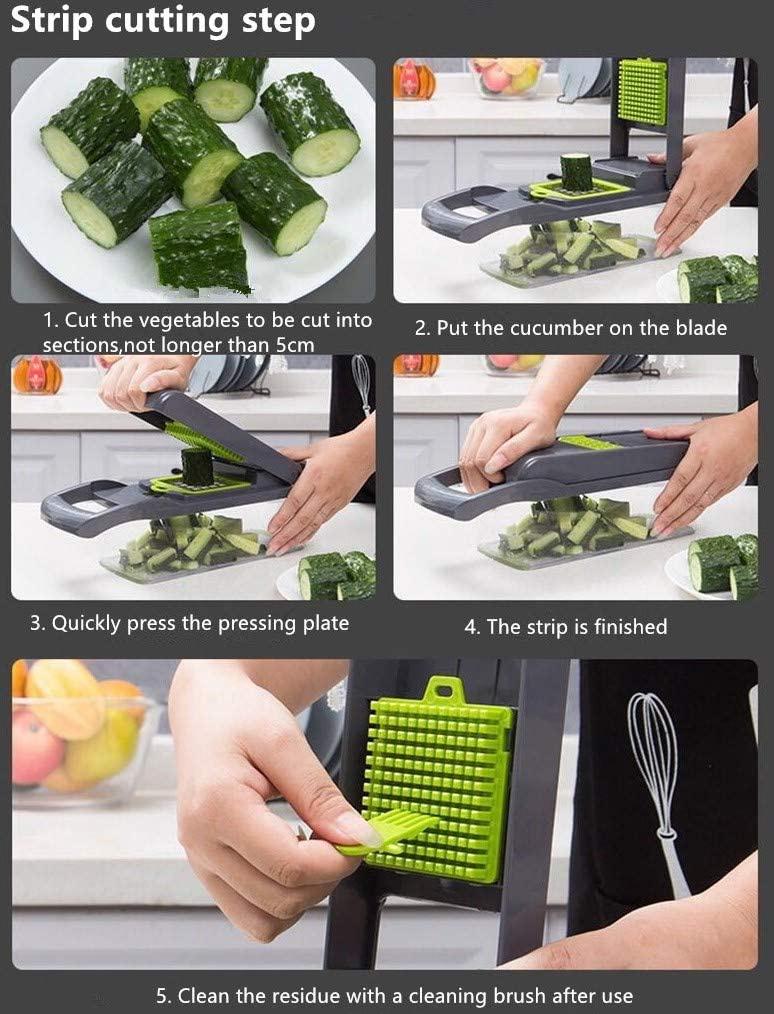 Strip cutting step

1. Cut the vegetables to be cut into sections,not longer than 5cm

2. Put the cucumber on the blade

3. Quickly press the pressing plate

4. The strip is finished

5. Clean the residue with a cleaning brush after use