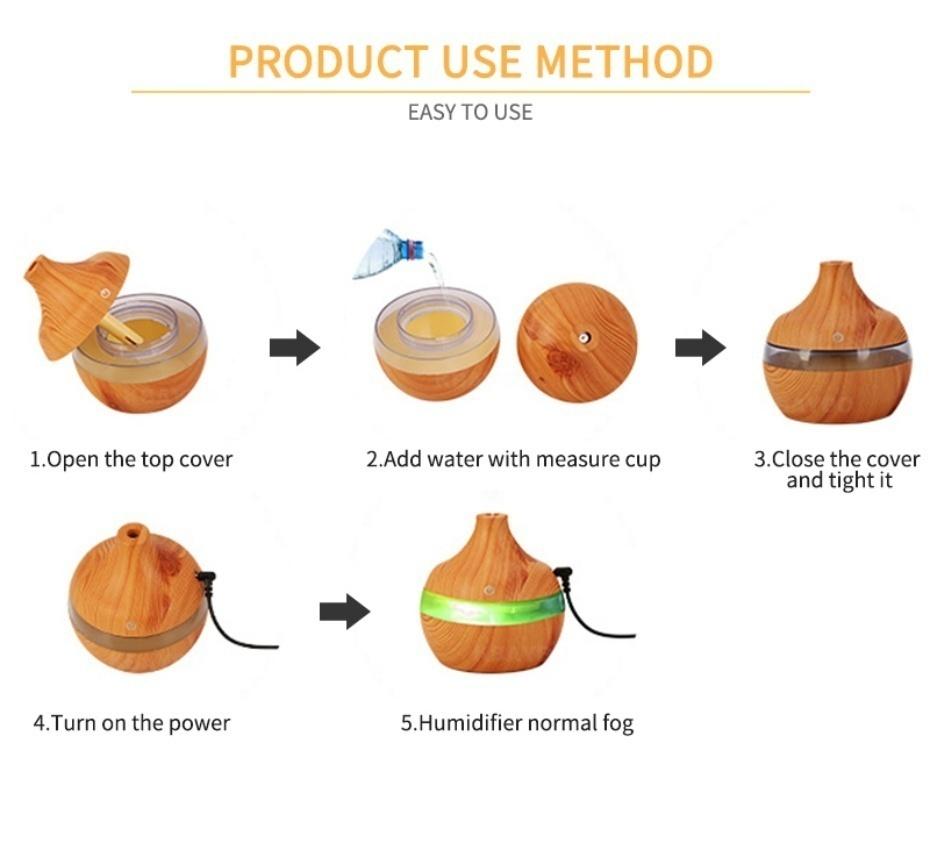 PRODUCT USE METHOD

EASY TO USE

1.Open the top cover

2.Add water with measure cup

3.Close the cover and tight it

4.Turn on the power

5.Humidifier normal fog