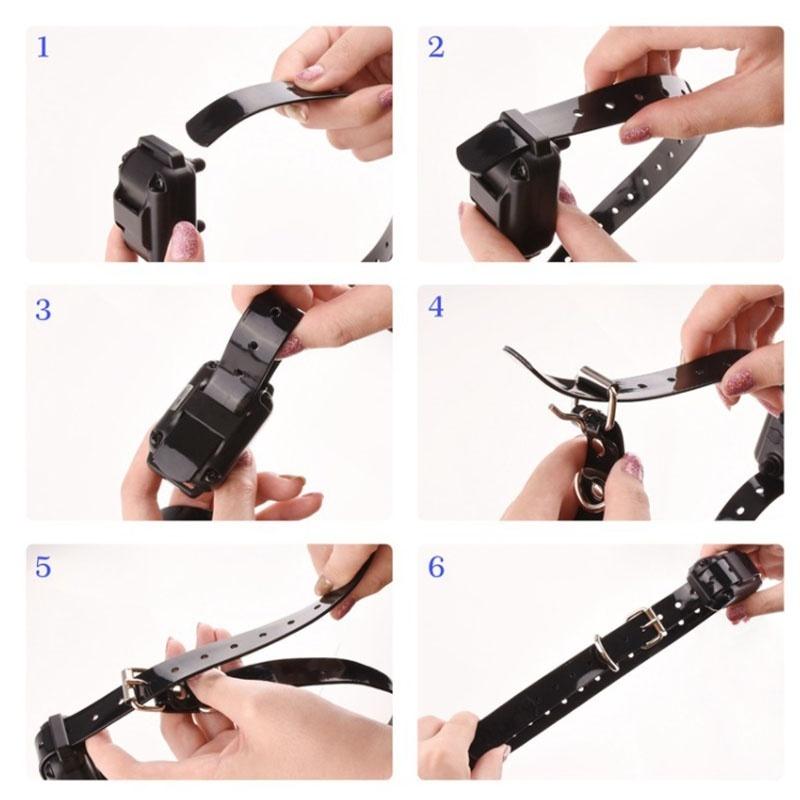 1

2

3

4

5

6