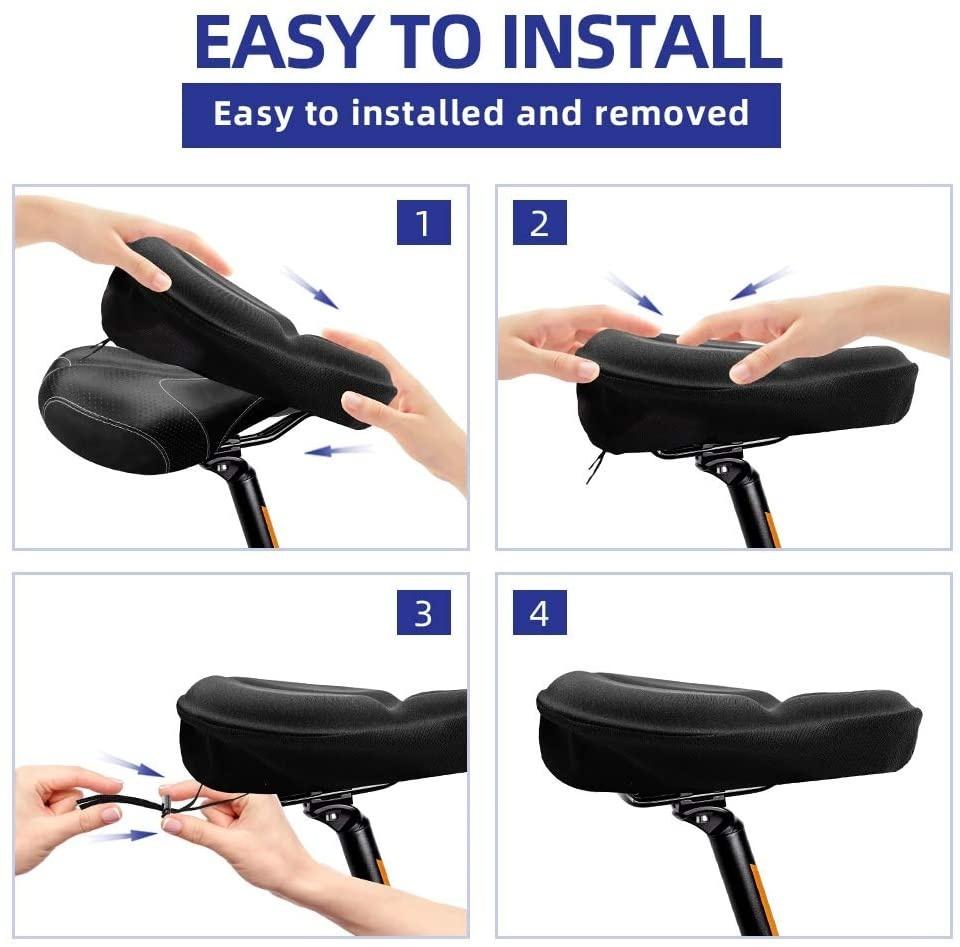 EASY TO INSTALL

Easy to installed and removed

1

2

3

4