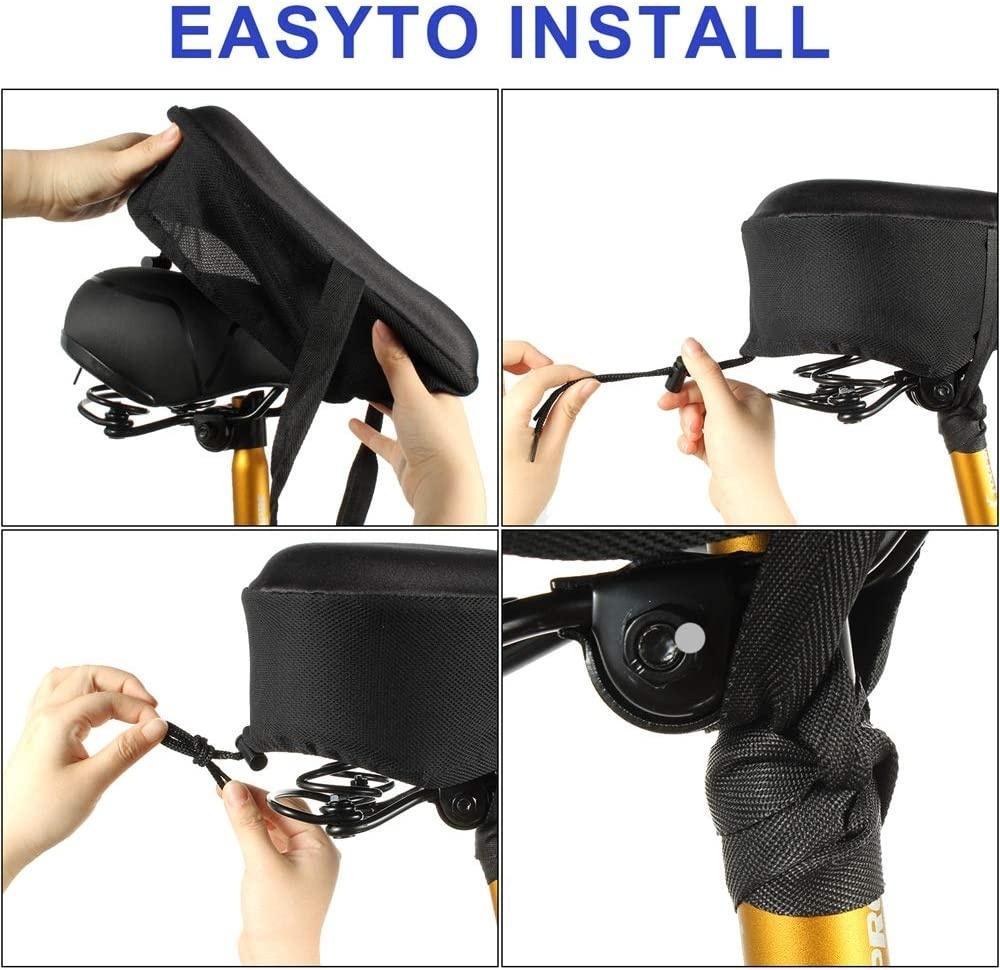 EASYTO INSTALL