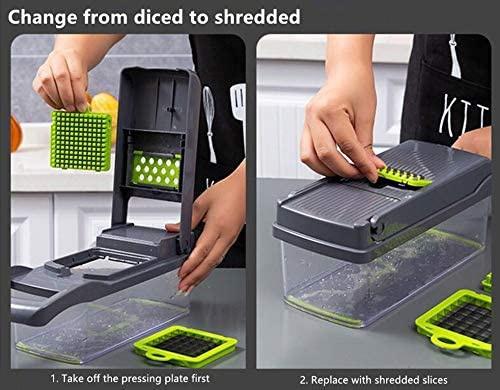 Change from diced to shredded

KIT

1. Take off the pressing plate first

2. Replace with shredded slices